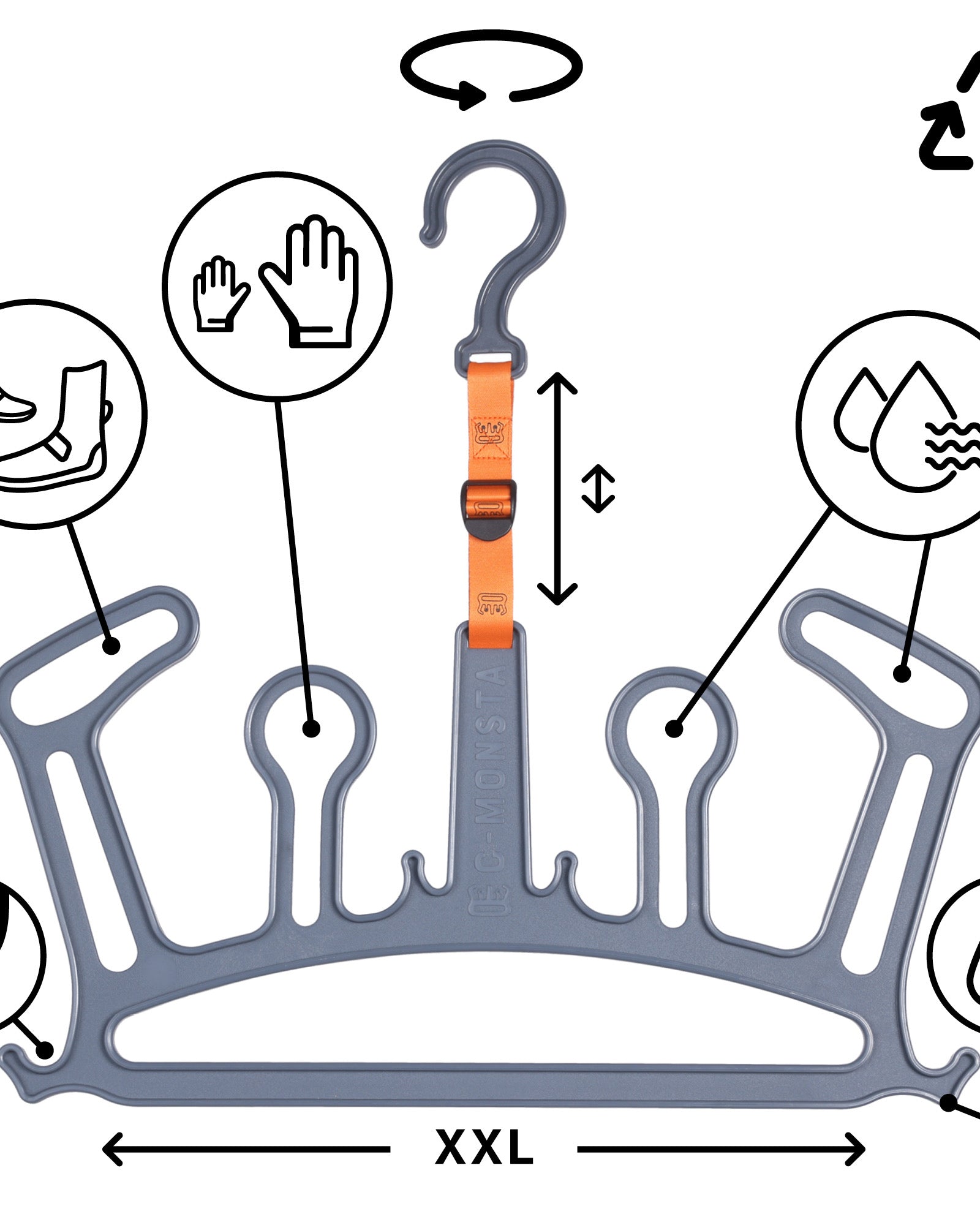 C-MONSTA

XXL